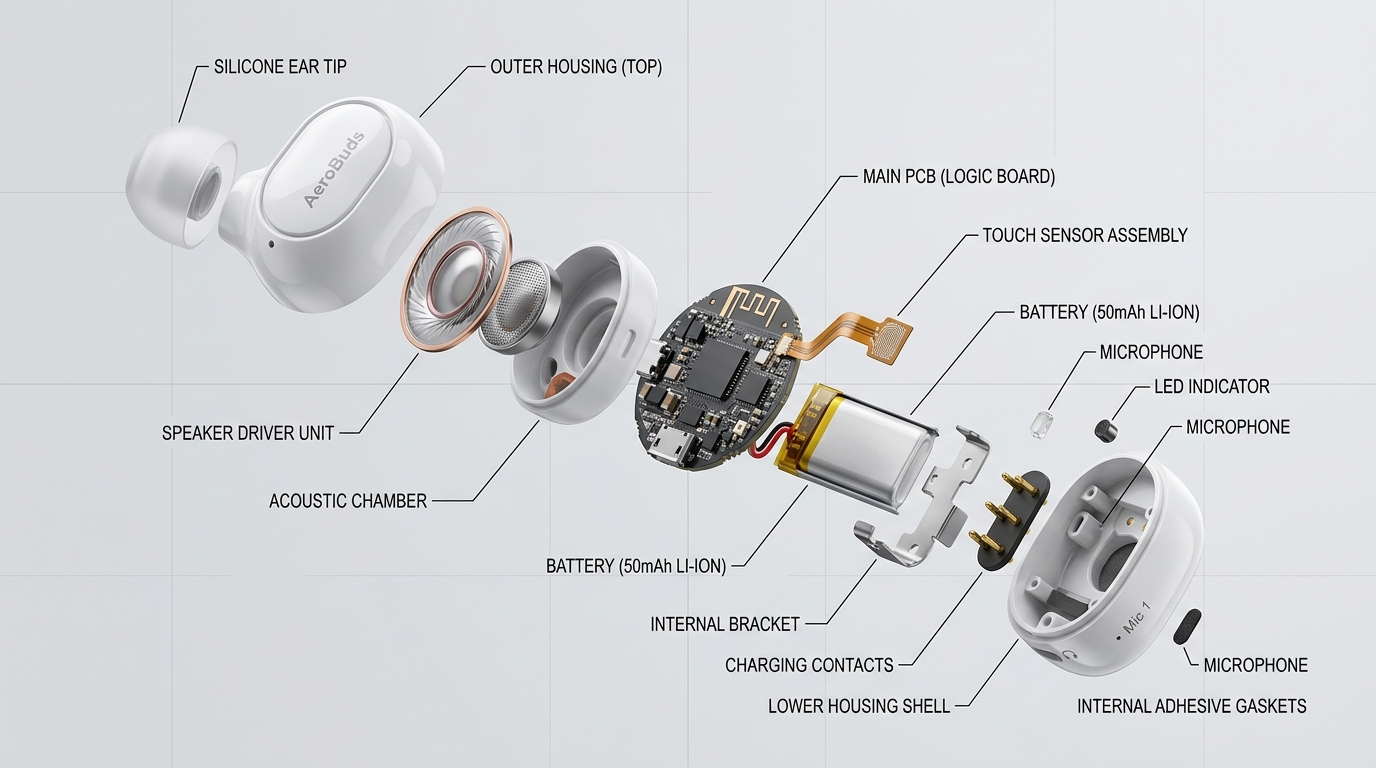 SILICONE EAR TIP

OUTER HOUSING (TOP)

AeroBuds

MAIN PCB (LOGIC BOARD)

TOUCH SENSOR ASSEMBLY

BATTERY (50mAh LI-ION)

MICROPHONE

LED INDICATOR

MICROPHONE

SPEAKER DRIVER UNIT

ACOUSTIC CHAMBER

BATTERY (50mAh LI-ION)

INTERNAL BRACKET

CHARGING CONTACTS

LOWER HOUSING SHELL

Mic 1

MICROPHONE

INTERNAL ADHESIVE GASKETS